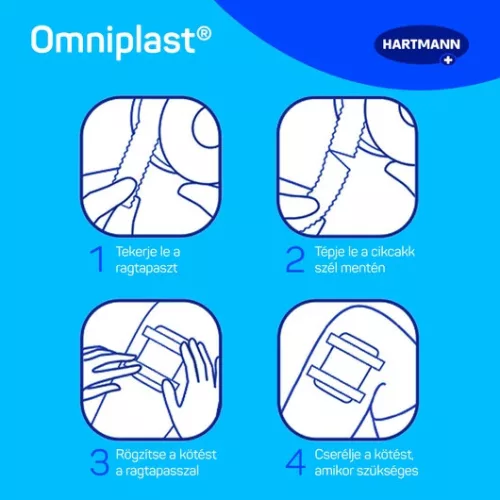 Omniplast®

HARTMANN

1 Tekerje le a ragtapaszt

2 Tépje le a cikcakk szél mentén

3 Rögzítse a kötést a ragtapasszal

4 Cserélje a kötést, amikor szükséges