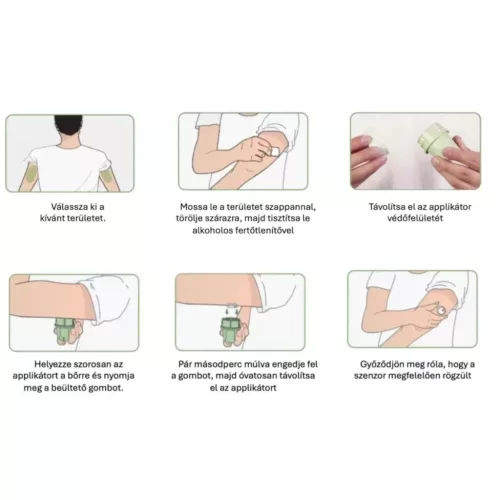 Válassza ki a kívánt területet.

Mossa le a területet szappannal, törölje szárazra, majd tisztítsa le alkoholos fertőtlenítővel

Távolítsa el az applikátor védőfelületét

Helyezze szorosan az applikátort a bőrre és nyomja meg a beültető gombot.

Pár másodperc múlva engedje fel a gombot, majd óvatosan távolítsa el az applikátort

Győződjön meg róla, hogy a szenzor megfelelően rögzült